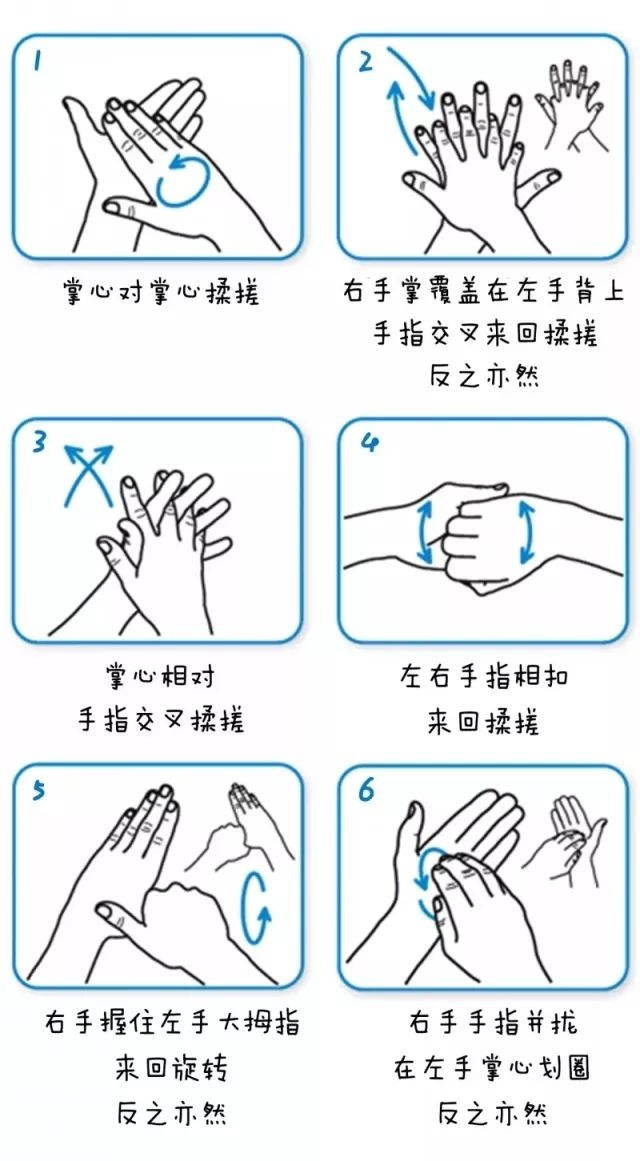 1

掌心对掌心揉搓

2

右手掌覆盖在左手背上
手指交叉来回揉搓
反之亦然

3

掌心相对
手指交叉揉搓

4

左右手指相扣
来回揉搓

5

右手握住左手大拇指
来回旋转
反之亦然

6

右手手指并拢
在左手掌心划圈
反之亦然